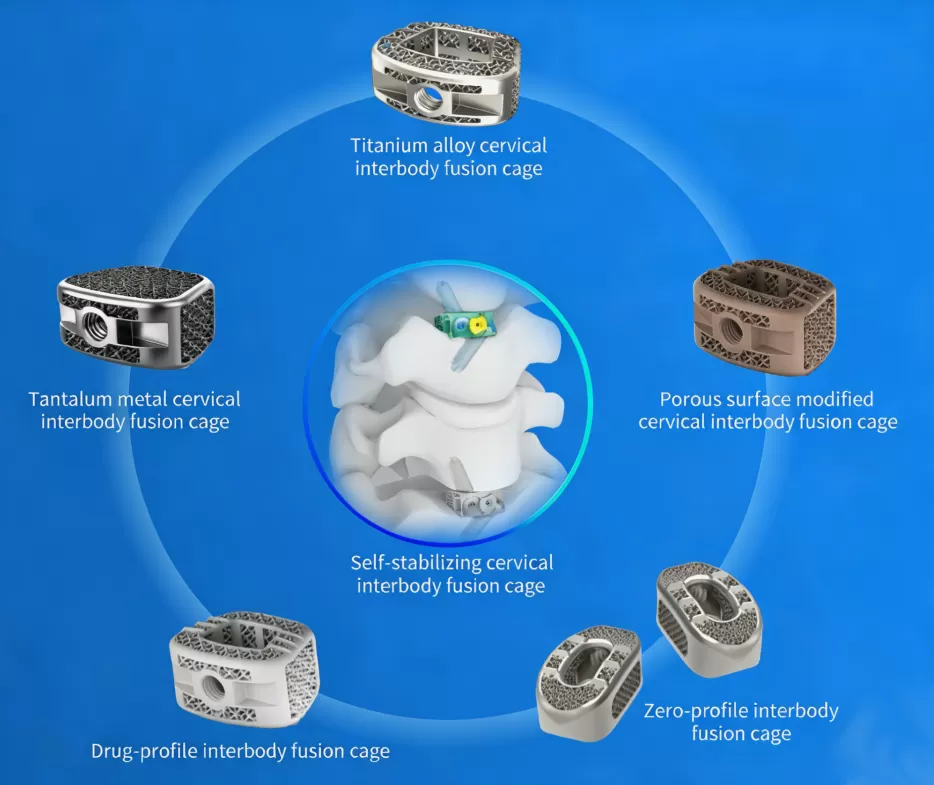 Titanium alloy cervical interbody fusion cage

Tantalum metal cervical interbody fusion cage

Porous surface modified cervical interbody fusion cage

Self-stabilizing cervical interbody fusion cage

Drug-profile interbody fusion cage

Zero-profile interbody fusion cage